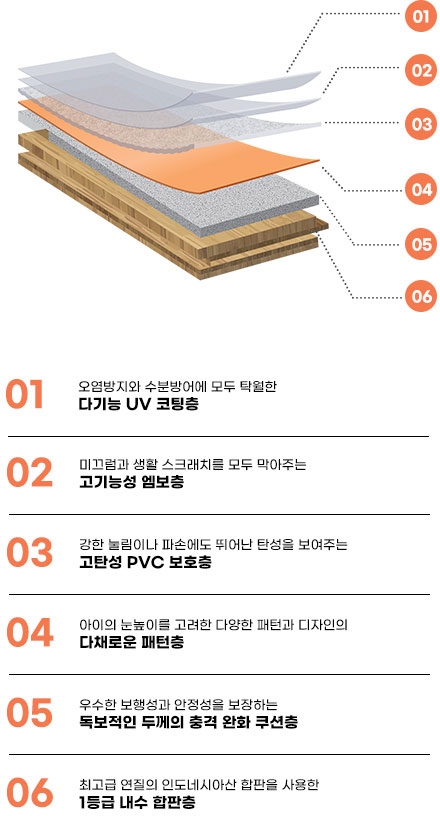 01
02
03
04
05
06

01
오염방지와 수분방어에 모두 탁월한
다기능 UV 코팅층

02
미끄럼과 생활 스크래치를 모두 막아주는
고기능성 엠보층

03
강한 눌림이나 파손에도 뛰어난 탄성을 보여주는
고탄성 PVC 보호층

04
아이의 눈높이를 고려한 다양한 패턴과 디자인의
다채로운 패턴층

05
우수한 보행성과 안정성을 보장하는
독보적인 두께의 충격 완화 쿠션층

06
최고급 연질의 인도네시아산 합판을 사용한
1등급 내수 합판층